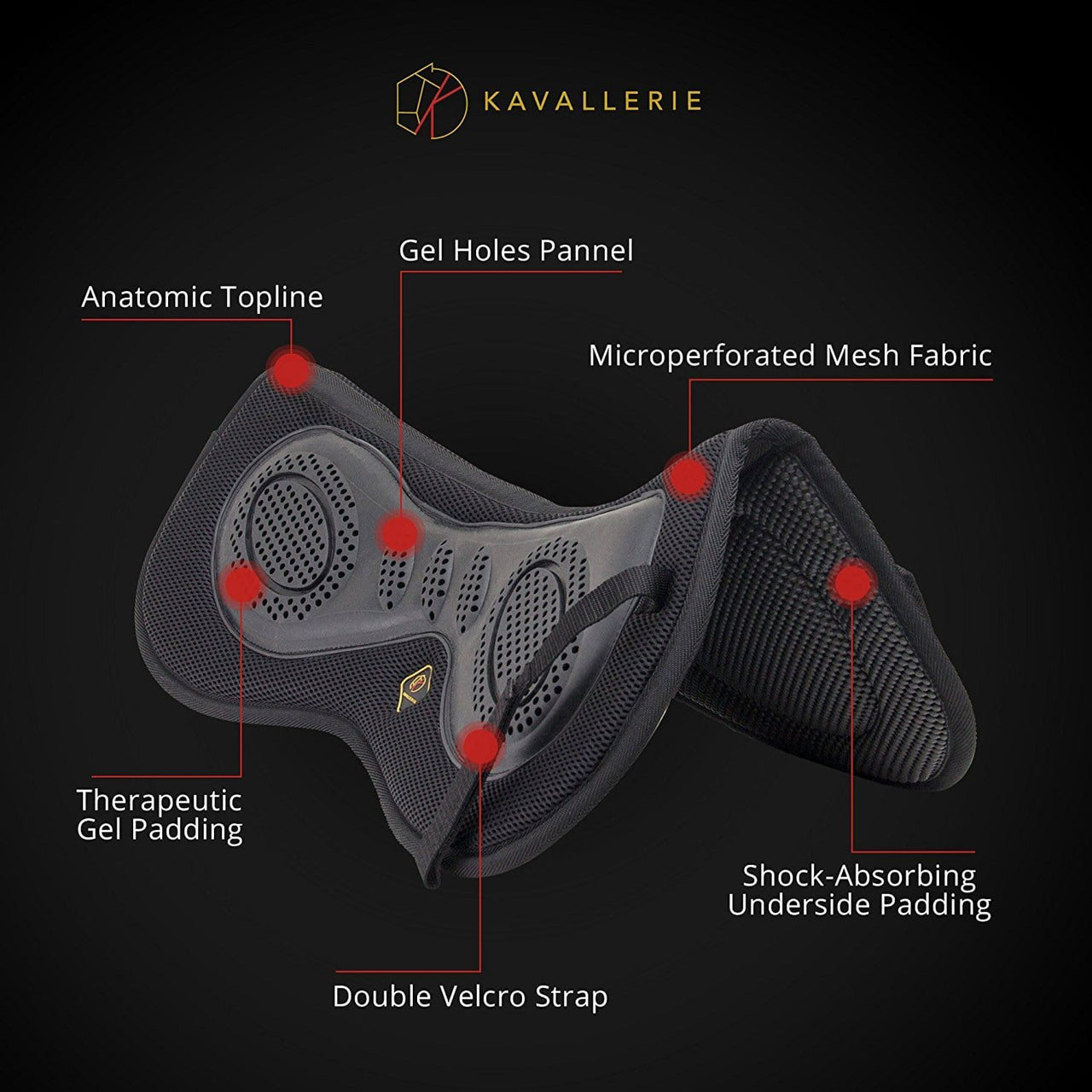 KAVALLERIE

Gel Holes Pannel

Anatomic Topline

Microperforated Mesh Fabric

Therapeutic Gel Padding

Shock-Absorbing Underside Padding

Double Velcro Strap